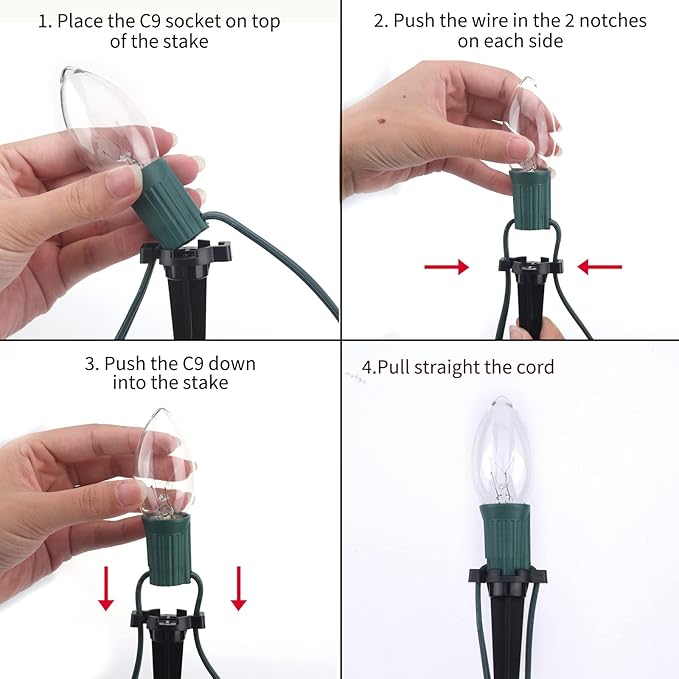 1. Place the C9 socket on top of the stake

2. Push the wire in the 2 notches on each side

3. Push the C9 down into the stake

4.Pull straight the cord